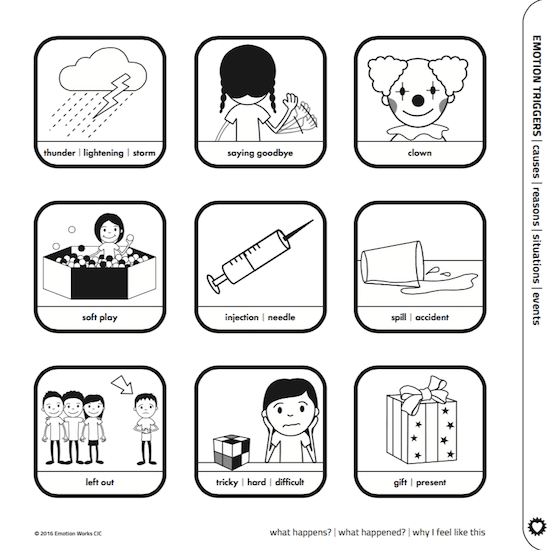 thunder | lightening | storm

saying goodbye

clown

soft play

injection | needle

spill | accident

left out

tricky | hard | difficult

gift | present

EMOTION TRIGGERS | causes | reasons | situations | events

© 2016 Emotion Works CIC

what happens? | what happened? | why I feel like this