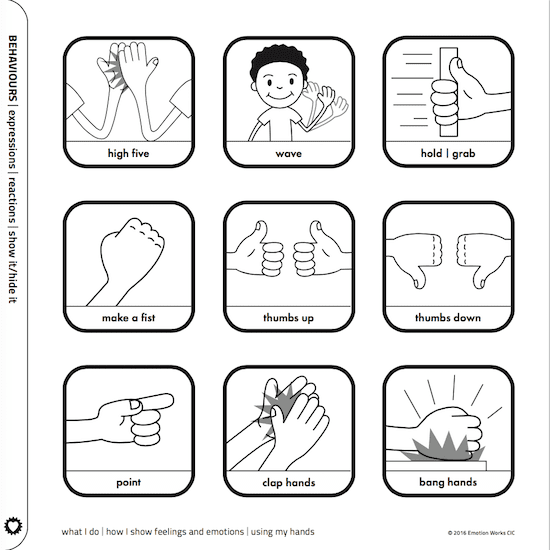 BEHAVIOURS | expressions | reactions | show it/hide it

high five

wave

hold | grab

make a fist

thumbs up

thumbs down

point

clap hands

bang hands

what I do | how I show feelings and emotions | using my hands

© 2016 Emotion Works CIC